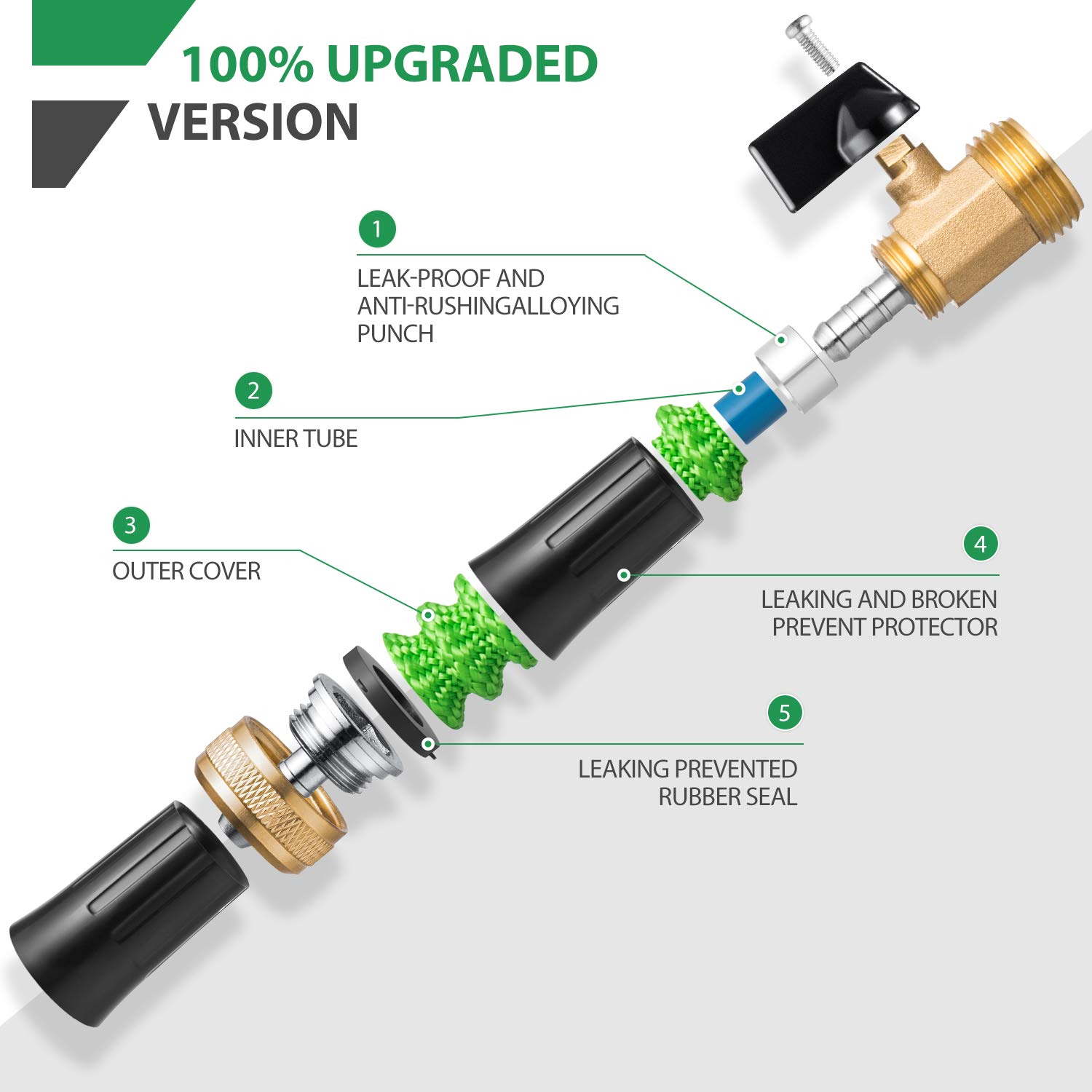 100% UPGRADED VERSION

1
LEAK-PROOF AND ANTI-RUSHINGALLOYING PUNCH

2
INNER TUBE

3
OUTER COVER

4
LEAKING AND BROKEN PREVENT PROTECTOR

5
LEAKING PREVENTED RUBBER SEAL